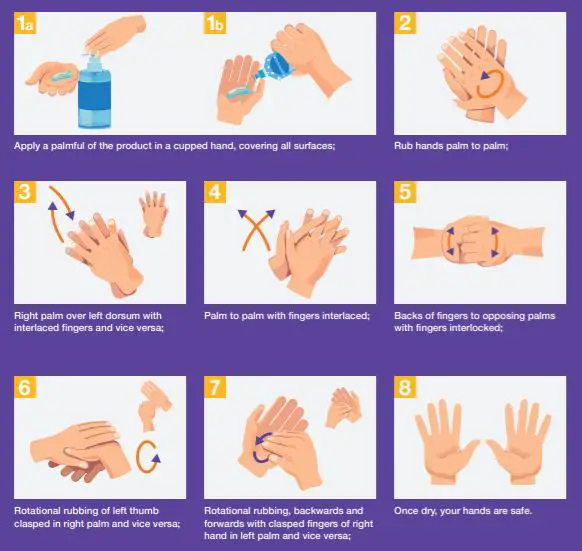 1a

1b

Apply a palmful of the product in a cupped hand, covering all surfaces;

2

Rub hands palm to palm;

3

Right palm over left dorsum with interlaced fingers and vice versa;

4

Palm to palm with fingers interlaced;

5

Backs of fingers to opposing palms with fingers interlocked;

6

Rotational rubbing of left thumb clasped in right palm and vice versa;

7

Rotational rubbing, backwards and forwards with clasped fingers of right hand in left palm and vice versa;

8

Once dry, your hands are safe.